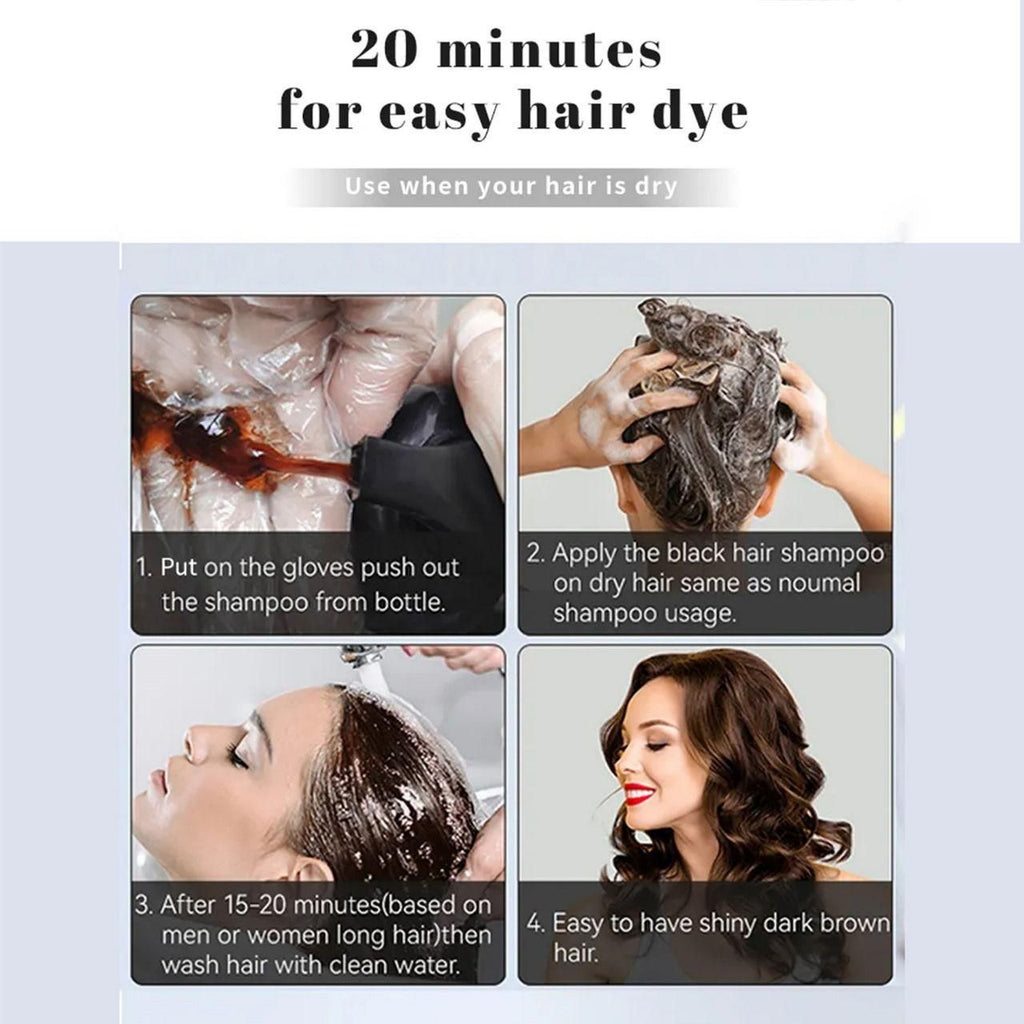 20 minutes
for easy hair dye

Use when your hair is dry

1. Put on the gloves push out the shampoo from bottle.

2. Apply the black hair shampoo on dry hair same as noumal shampoo usage.

3. After 15-20 minutes(based on men or women long hair)then wash hair with clean water.

4. Easy to have shiny dark brown hair.